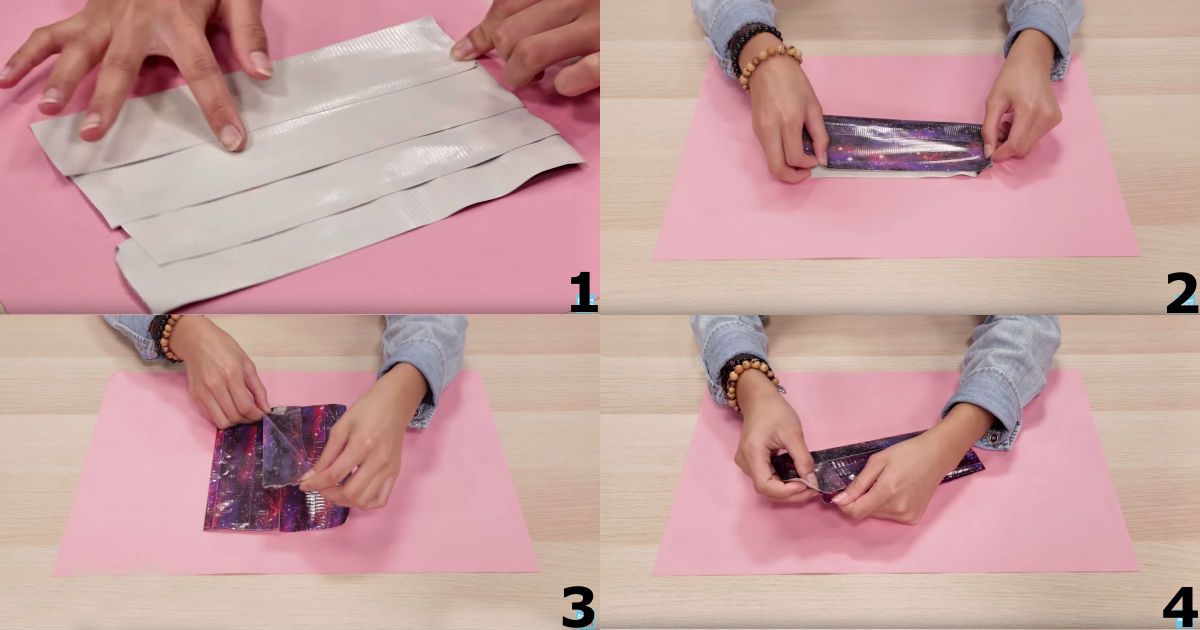 1
2
3
4